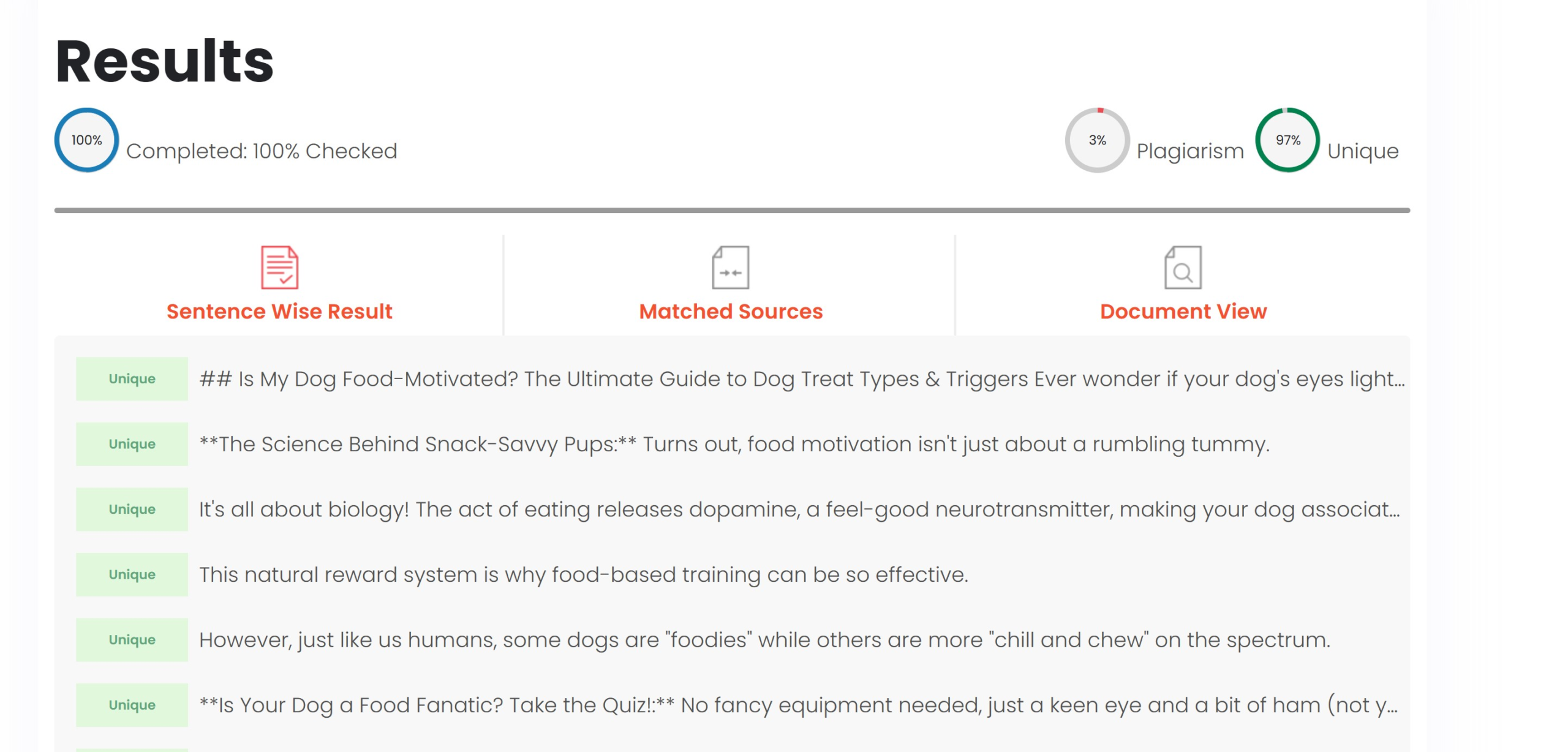 Results

100% Completed: 100% Checked

3% Plagiarism 97% Unique

Sentence Wise Result

Matched Sources

Document View

Unique ## Is My Dog Food-Motivated? The Ultimate Guide to Dog Treat Types & Triggers Ever wonder if your dog's eyes light...

Unique **The Science Behind Snack-Savvy Pups:** Turns out, food motivation isn't just about a rumbling tummy.

Unique It's all about biology! The act of eating releases dopamine, a feel-good neurotransmitter, making your dog associat...

Unique This natural reward system is why food-based training can be so effective.

Unique However, just like us humans, some dogs are "foodies" while others are more "chill and chew" on the spectrum.

Unique **Is Your Dog a Food Fanatic? Take the Quiz!:** No fancy equipment needed, just a keen eye and a bit of ham (not y...